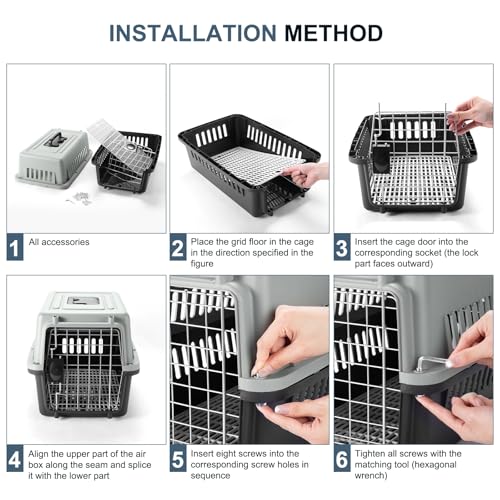 INSTALLATION METHOD

1 All accessories

2 Place the grid floor in the cage in the direction specified in the figure

3 Insert the cage door into the corresponding socket (the lock part faces outward)

4 Align the upper part of the air box along the seam and splice it with the lower part

5 Insert eight screws into the corresponding screw holes in sequence

6 Tighten all screws with the matching tool (hexagonal wrench)